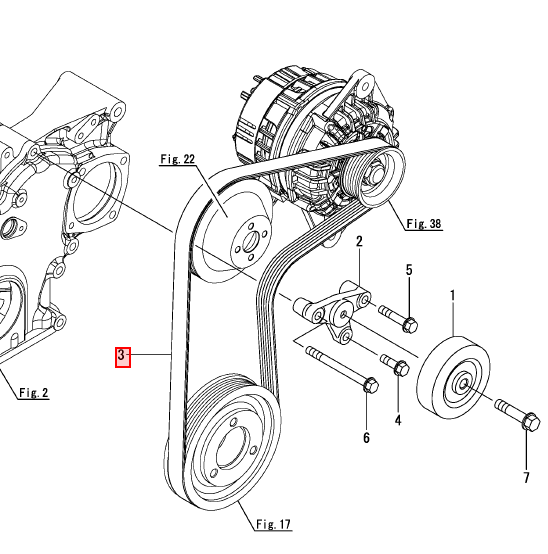 Fig. 22
Fig. 38
2
5
1
3
Fig. 2
4
6
7
Fig. 17