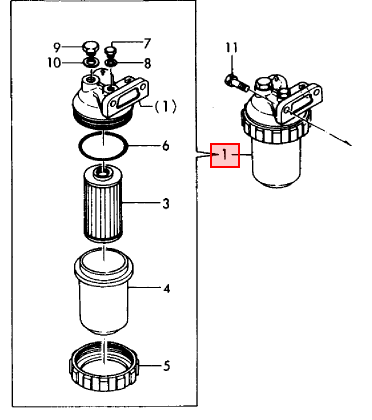 9
7
10
8
(1)
6
3
4
5
11
1