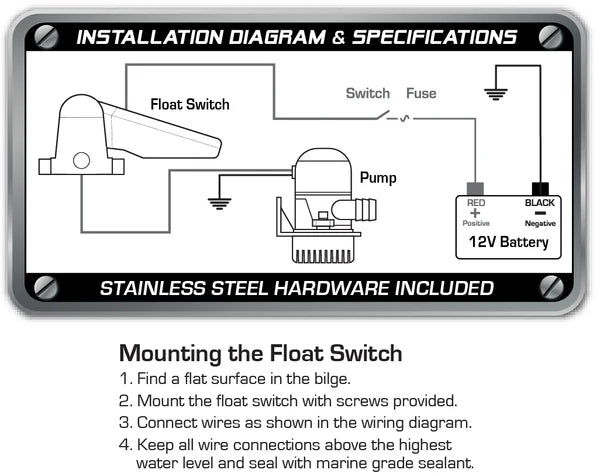 INSTALLATION DIAGRAM & SPECIFICATIONS

Float Switch

Switch Fuse

Pump

RED
+
Positive

BLACK
−
Negative

12V Battery

STAINLESS STEEL HARDWARE INCLUDED

Mounting the Float Switch

1. Find a flat surface in the bilge.

2. Mount the float switch with screws provided.

3. Connect wires as shown in the wiring diagram.

4. Keep all wire connections above the highest water level and seal with marine grade sealant.