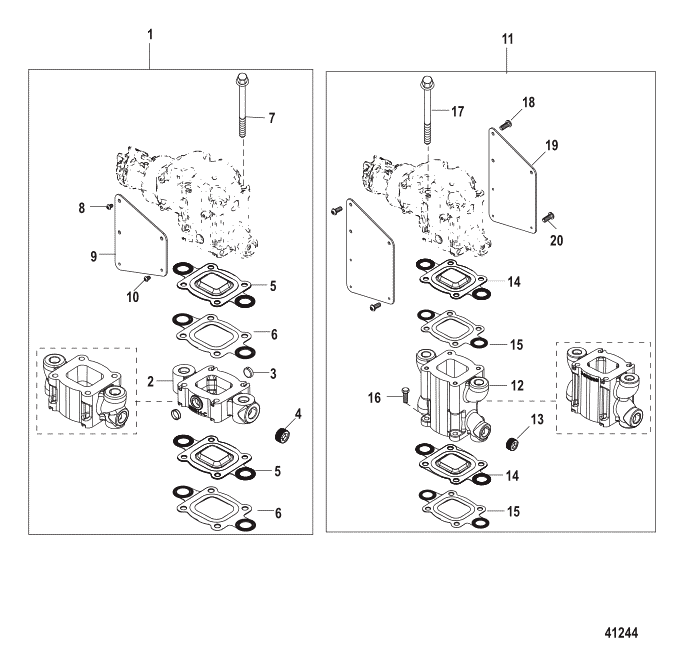 1
7
8
9
10
5
6
2
3
4
5
6
11
17
18
19
20
14
15
12
16
13
14
15
41244